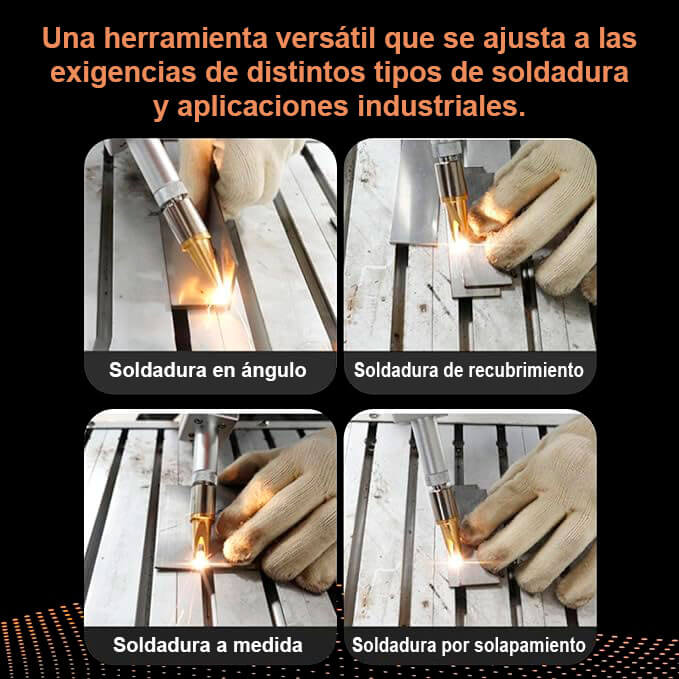 Una herramienta versátil que se ajusta a las exigencias de distintos tipos de soldadura y aplicaciones industriales.

Soldadura en ángulo

Soldadura de recubrimiento

Soldadura a medida

Soldadura por solapamiento