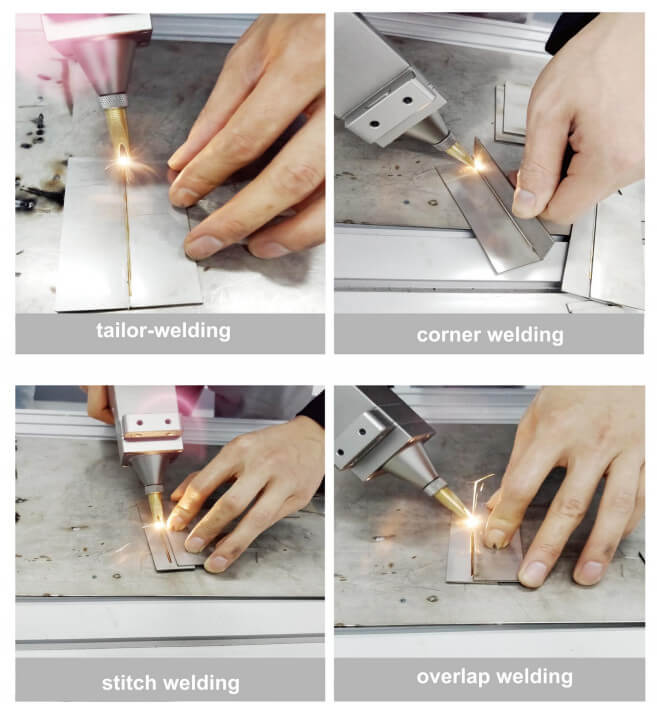 tailor-welding

corner welding

stitch welding

overlap welding